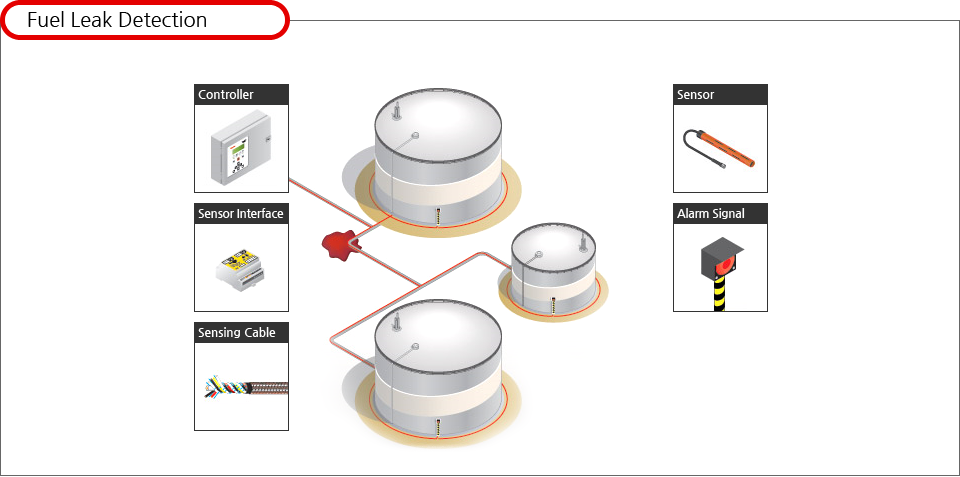 Fuel Leak Detection

Controller

Sensor Interface

Sensing Cable

Sensor

Alarm Signal